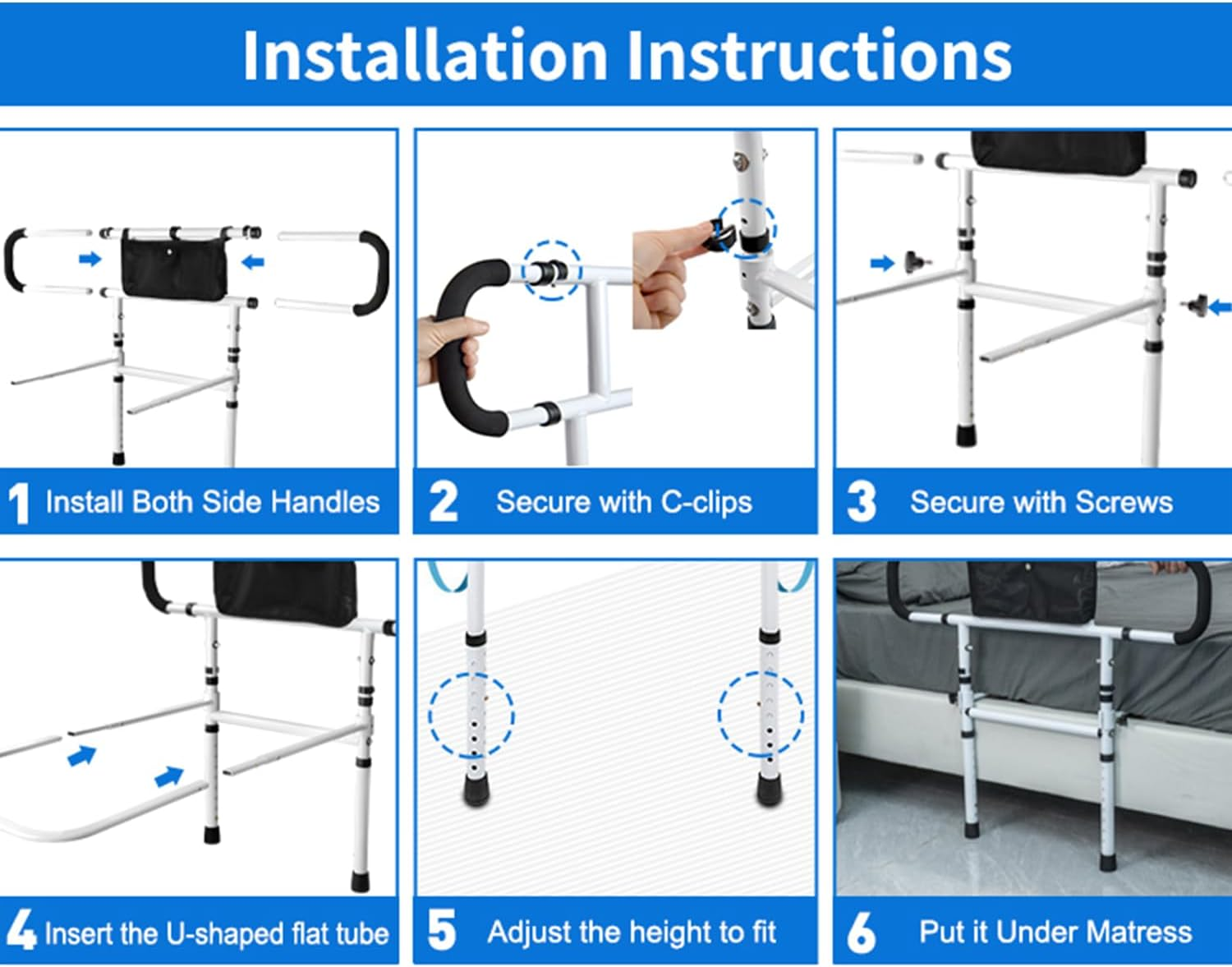 Installation Instructions

1 Install Both Side Handles

2 Secure with C-clips

3 Secure with Screws

4 Insert the U-shaped flat tube

5 Adjust the height to fit

6 Put it Under Matress